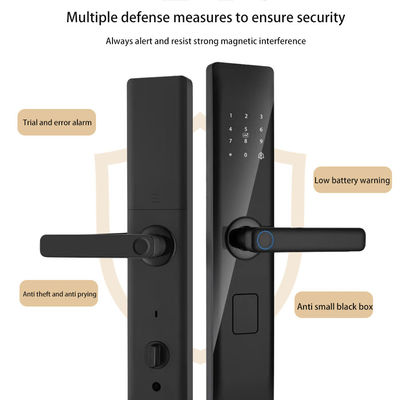 Multiple defense measures to ensure security

Always alert and resist strong magnetic interference

Trial and error alarm

1 2 3
4 5 6
7 8 9
* 0

Low battery warning

Anti theft and anti prying

Anti small black box